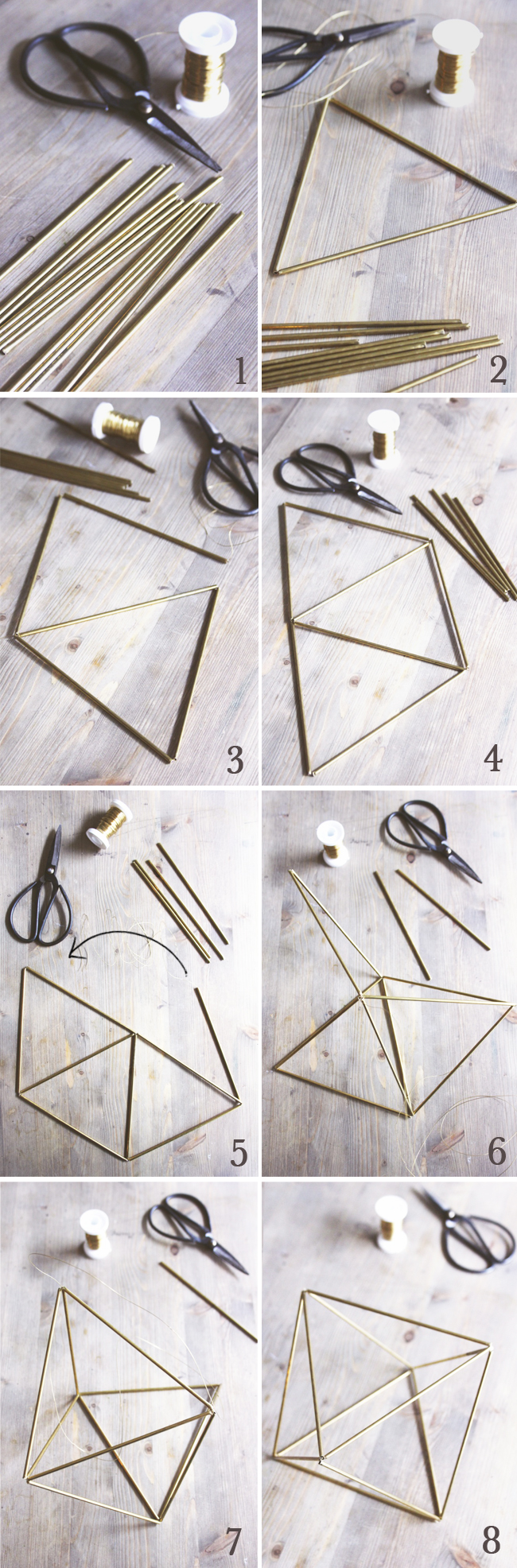 1
2
3
4
5
6
7
8