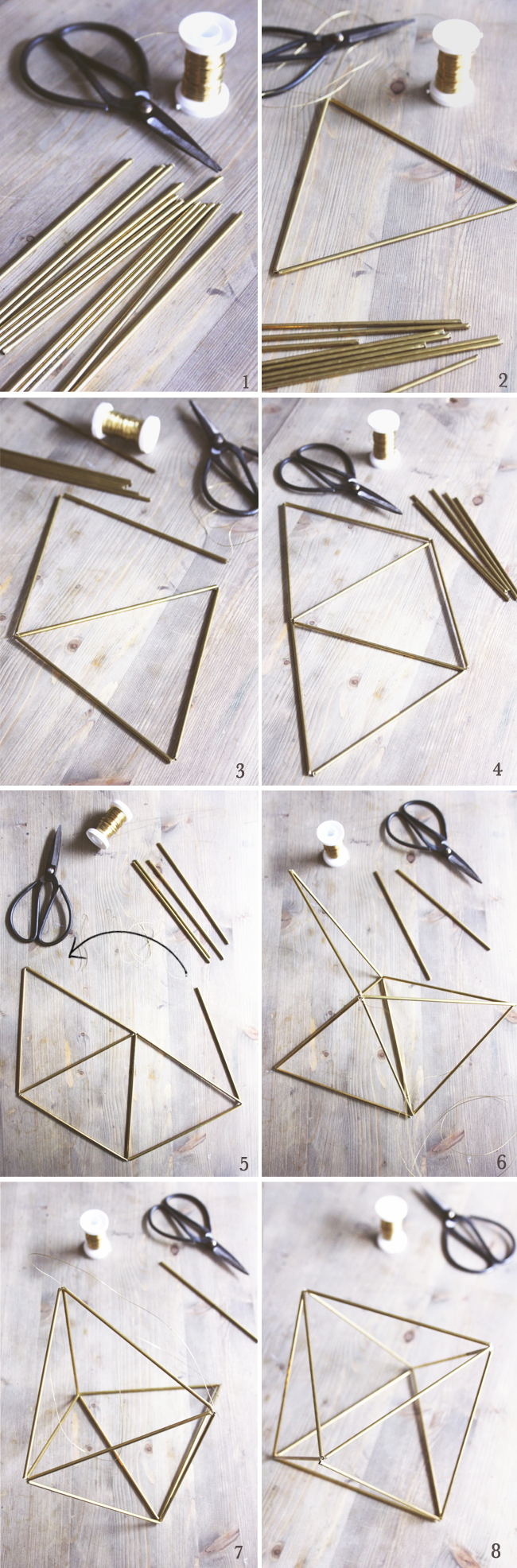 1
2
3
4
5
6
7
8