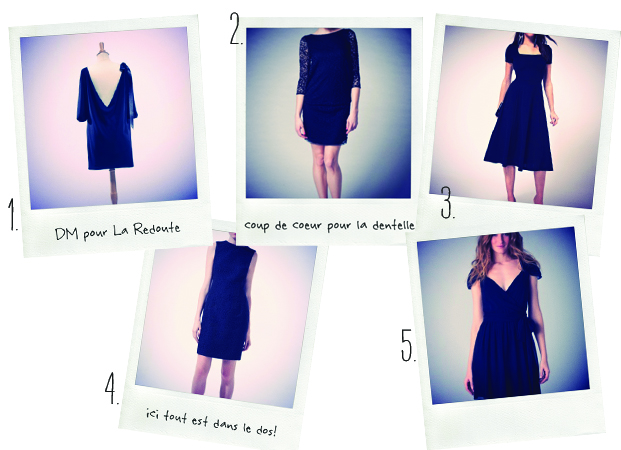 1.

DM pour La Redoute

2.

coup de coeur pour la dentelle

3.

4.

ici tout est dans le dos!

5.